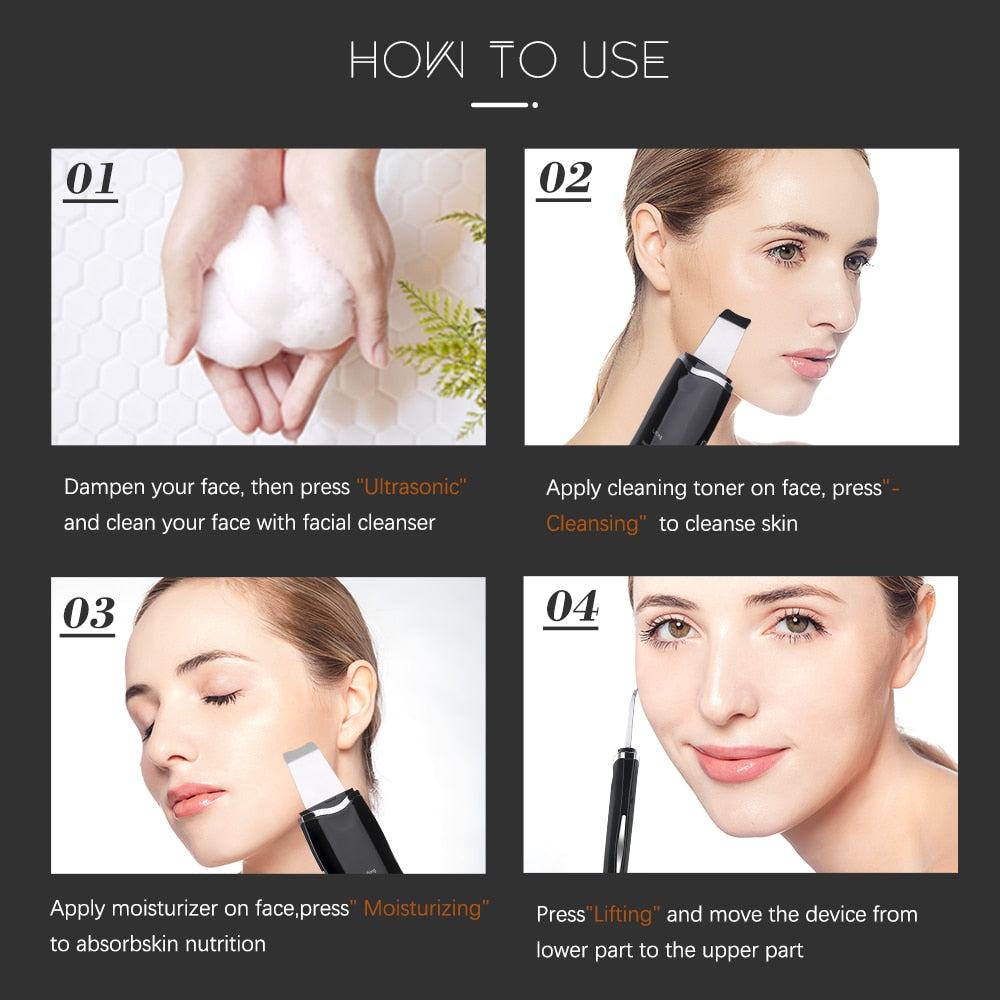 HOW TO USE

01

Dampen your face, then press "Ultrasonic" and clean your face with facial cleanser

02

Apply cleaning toner on face, press"-Cleansing" to cleanse skin

03

Apply moisturizer on face,press" Moisturizing" to absorbskin nutrition

04

Press"Lifting" and move the device from lower part to the upper part