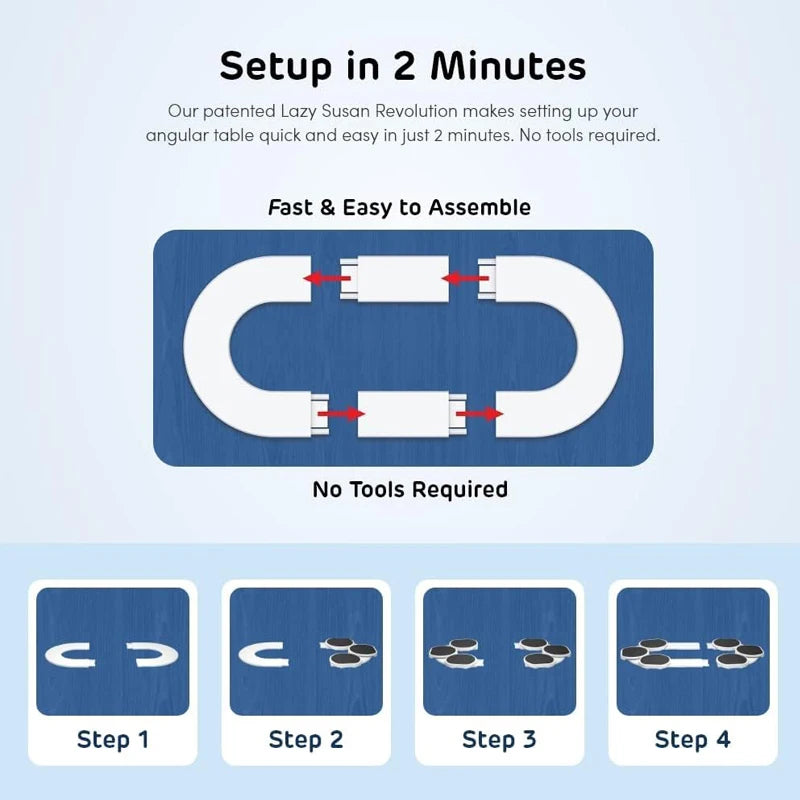 Setup in 2 Minutes

Our patented Lazy Susan Revolution makes setting up your angular table quick and easy in just 2 minutes. No tools required.

Fast & Easy to Assemble

No Tools Required

Step 1

Step 2

Step 3

Step 4